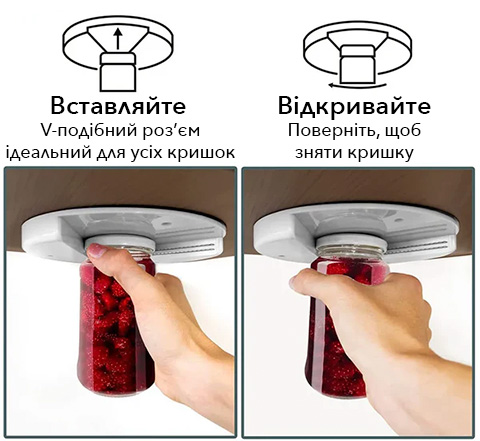 Вставляйте
V-подібний роз'єм
ідеальний для усіх кришок

Відкривайте
Поверніть, щоб
зняти кришку